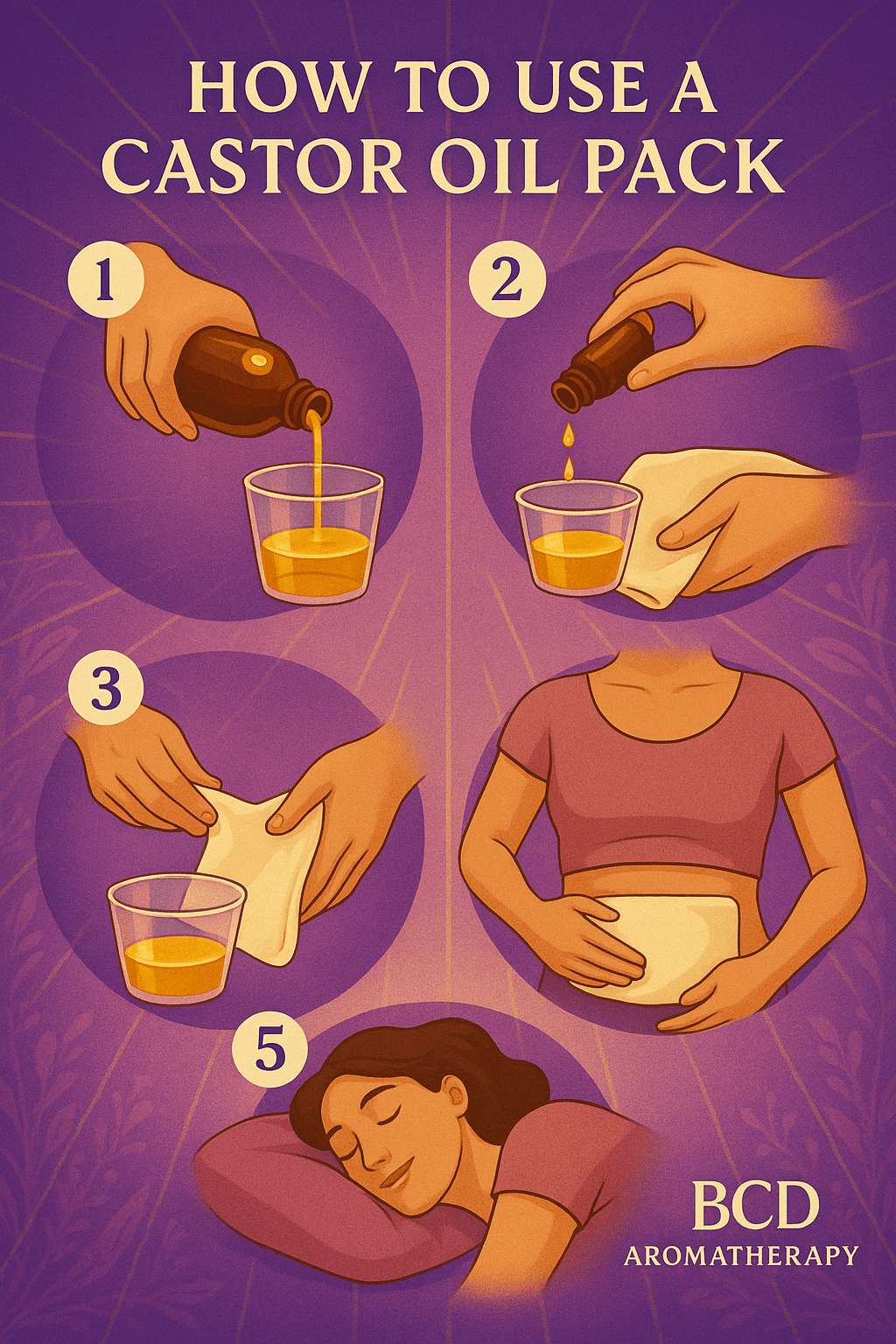 HOW TO USE A CASTOR OIL PACK

1

2

3

5

BCD
AROMATHERAPY